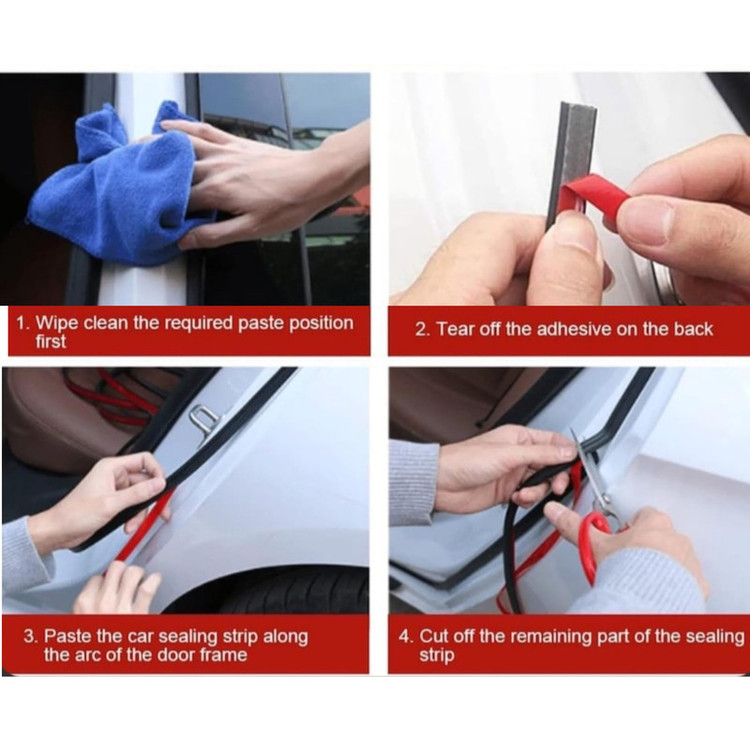 1. Wipe clean the required paste position first

2. Tear off the adhesive on the back

3. Paste the car sealing strip along the arc of the door frame

4. Cut off the remaining part of the sealing strip